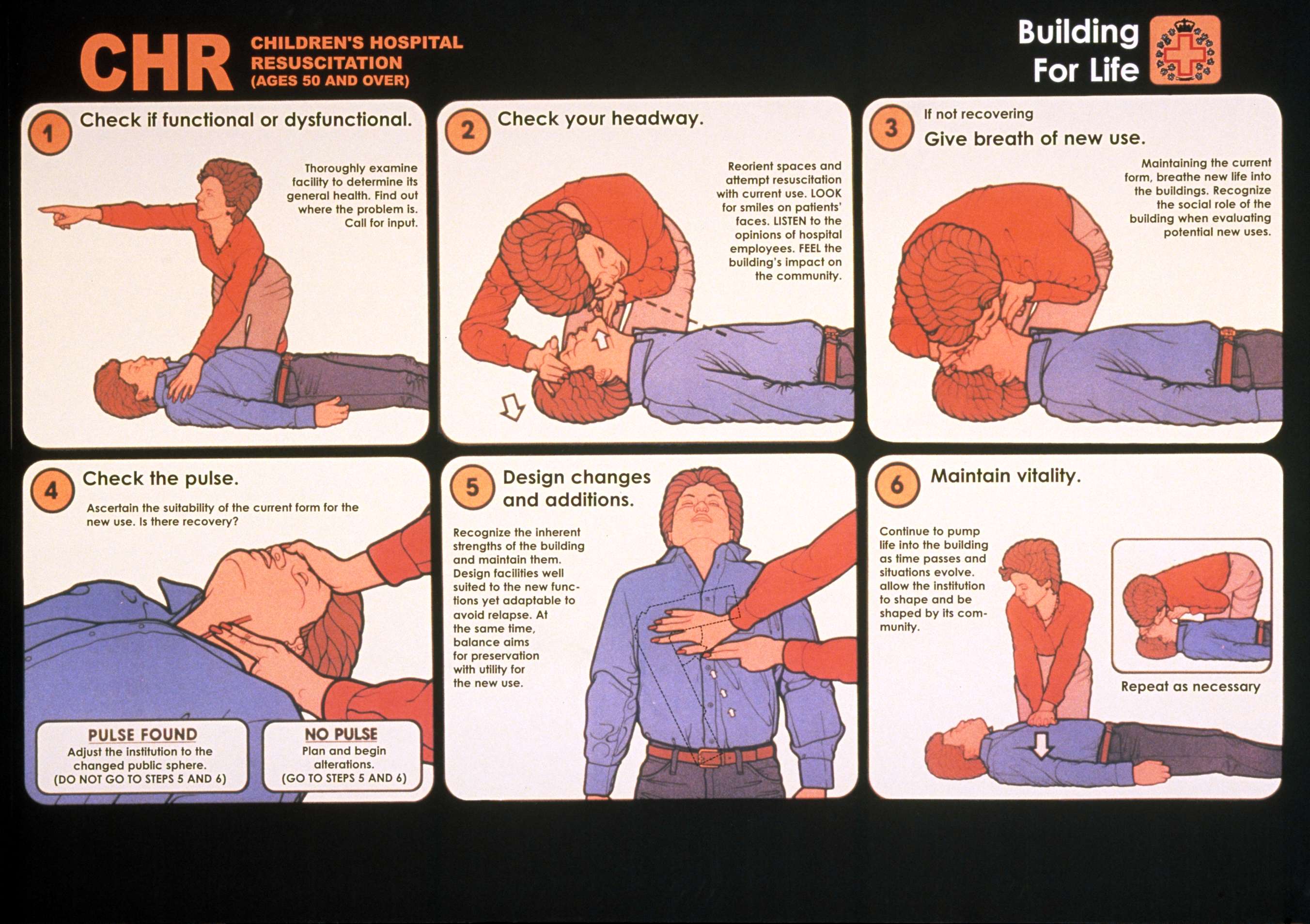 CHR CHILDREN'S HOSPITAL RESUSCITATION (AGES 50 AND OVER)

Building For Life

1 Check if functional or dysfunctional.

Thoroughly examine facility to determine its general health. Find out where the problem is. Call for input.

2 Check your headway.

Reorient spaces and attempt resuscitation with current use. LOOK for smiles on patients' faces. LISTEN to the opinions of hospital employees. FEEL the building's impact on the community.

3 If not recovering
Give breath of new use.

Maintaining the current form, breathe new life into the buildings. Recognize the social role of the building when evaluating potential new uses.

4 Check the pulse.

Ascertain the suitability of the current form for the new use. Is there recovery?

PULSE FOUND
Adjust the institution to the changed public sphere. (DO NOT GO TO STEPS 5 AND 6)

NO PULSE
Plan and begin alterations. (GO TO STEPS 5 AND 6)

5 Design changes and additions.

Recognize the inherent strengths of the building and maintain them. Design facilities well suited to the new functions yet adaptable to avoid relapse. At the same time, balance aims for preservation with utility for the new use.

6 Maintain vitality.

Continue to pump life into the building as time passes and situations evolve. allow the institution to shape and be shaped by its community.

Repeat as necessary