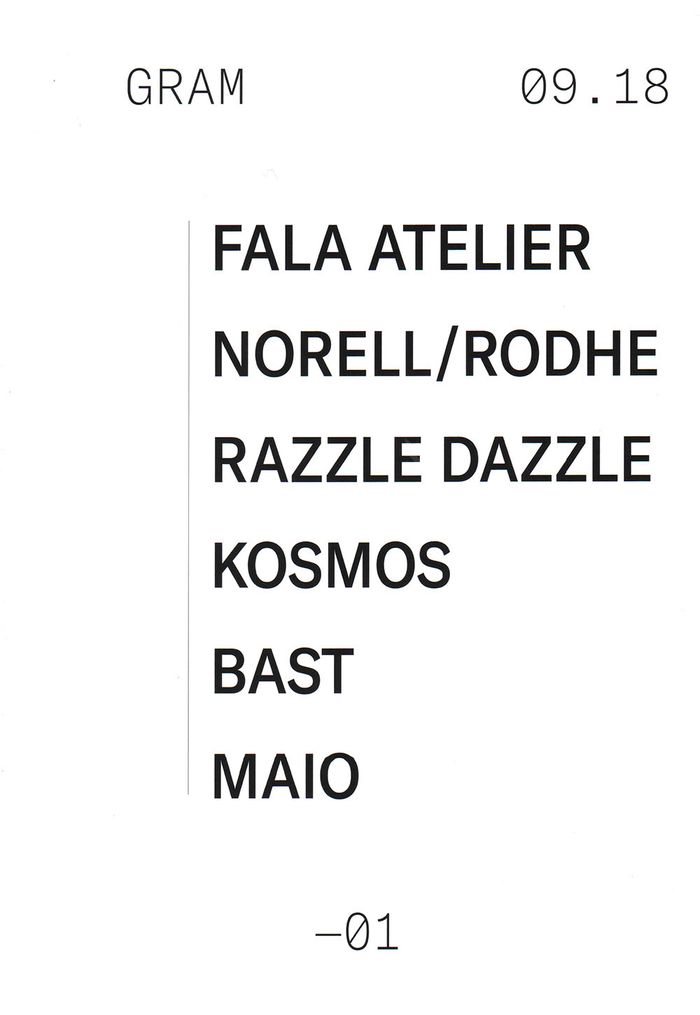 GRAM 09.18

FALA ATELIER

NORELL/RODHE

RAZZLE DAZZLE

KOSMOS

BAST

MAIO

—01