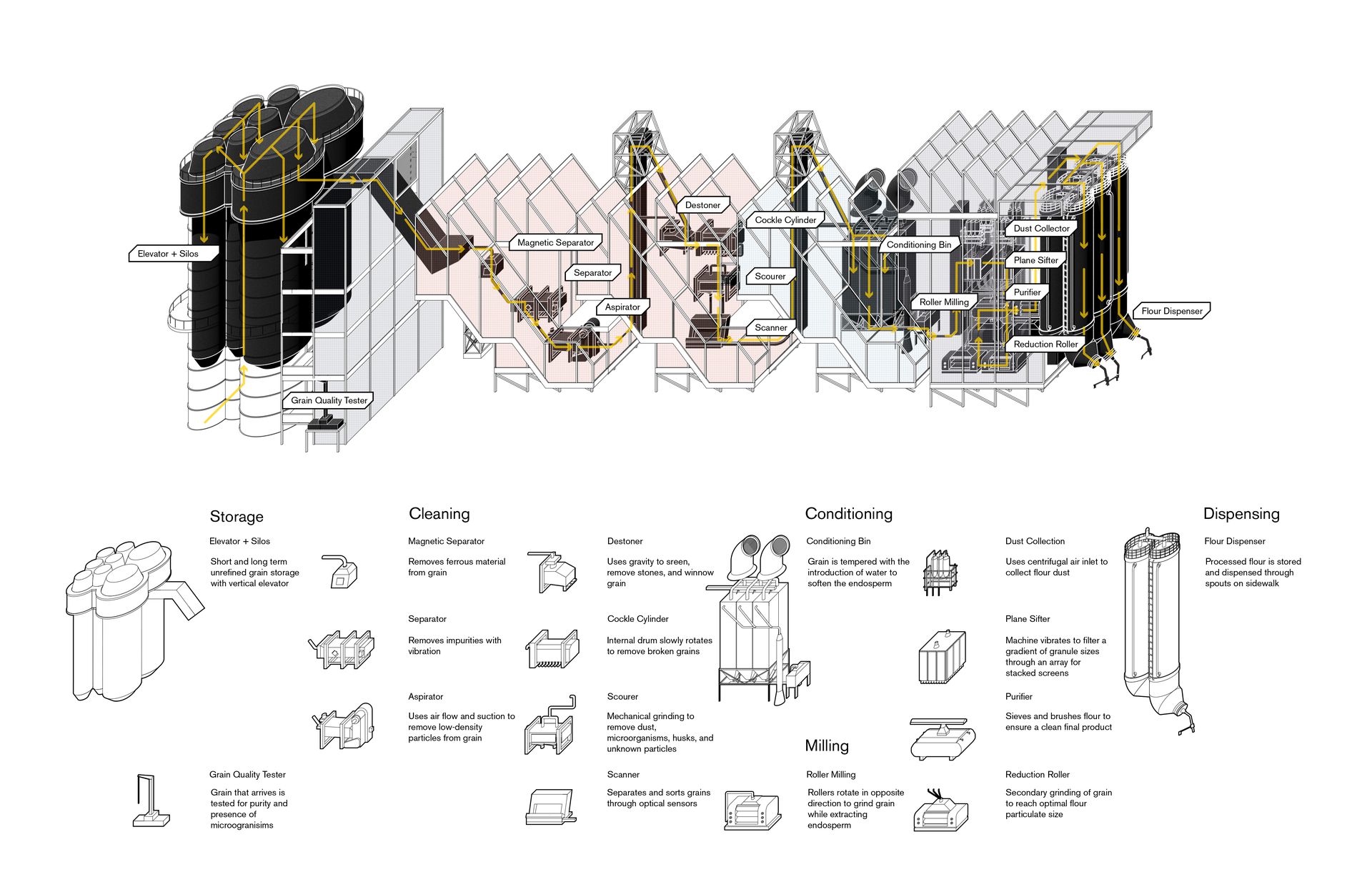 Elevator + Silos

Grain Quality Tester

Magnetic Separator

Separator

Aspirator

Destoner

Cockle Cylinder

Scourer

Scanner

Conditioning Bin

Roller Milling

Dust Collector

Plane Sifter

Purifier

Reduction Roller

Flour Dispenser

Storage

Elevator + Silos

Short and long term unrefined grain storage with vertical elevator

Grain Quality Tester

Grain that arrives is tested for purity and presence of microogranisims

Cleaning

Magnetic Separator

Removes ferrous material from grain

Separator

Removes impurities with vibration

Aspirator

Uses air flow and suction to remove low-density particles from grain

Destoner

Uses gravity to sreen, remove stones, and winnow grain

Cockle Cylinder

Internal drum slowly rotates to remove broken grains

Scourer

Mechanical grinding to remove dust, microorganisms, husks, and unknown particles

Scanner

Separates and sorts grains through optical sensors

Conditioning

Conditioning Bin

Grain is tempered with the introduction of water to soften the endosperm

Milling

Roller Milling

Rollers rotate in opposite direction to grind grain while extracting endosperm

Dust Collection

Uses centrifugal air inlet to collect flour dust

Plane Sifter

Machine vibrates to filter a gradient of granule sizes through an array for stacked screens

Purifier

Sieves and brushes flour to ensure a clean final product

Reduction Roller

Secondary grinding of grain to reach optimal flour particulate size

Dispensing

Flour Dispenser

Processed flour is stored and dispensed through spouts on sidewalk