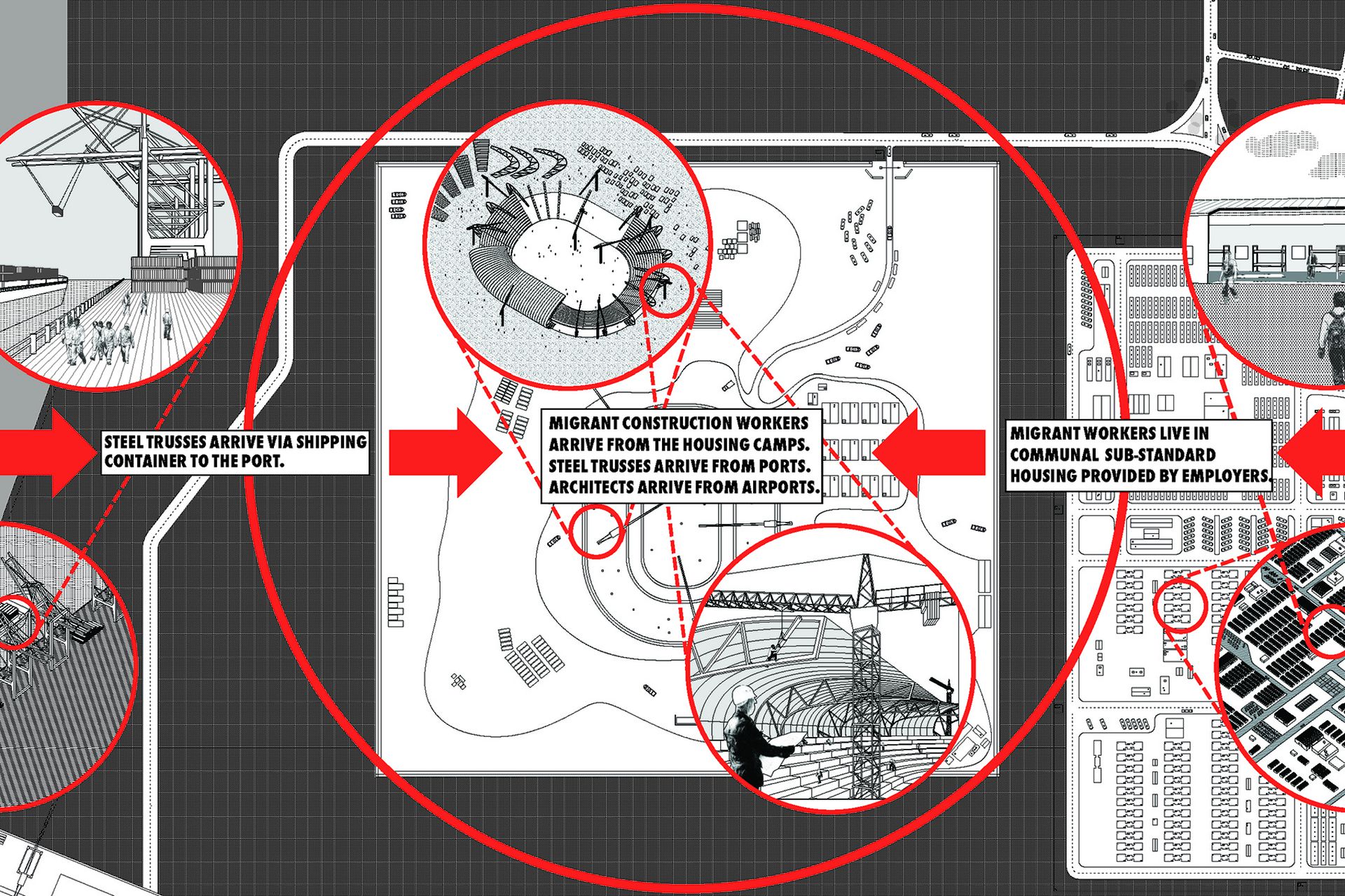 STEEL TRUSSES ARRIVE VIA SHIPPING CONTAINER TO THE PORT.

MIGRANT CONSTRUCTION WORKERS ARRIVE FROM THE HOUSING CAMPS. STEEL TRUSSES ARRIVE FROM PORTS. ARCHITECTS ARRIVE FROM AIRPORTS.

MIGRANT WORKERS LIVE IN COMMUNAL SUB-STANDARD HOUSING PROVIDED BY EMPLOYERS.